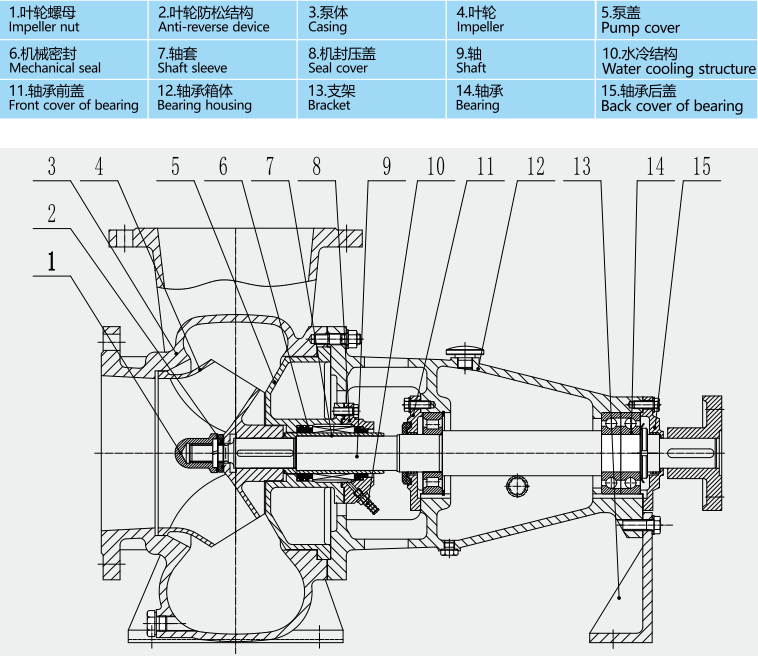 | 1.叶轮螺母 Impeller nut | 2.叶轮防松结构 Anti-reverse device | 3.泵体 Casing | 4.叶轮 Impeller | 5.泵盖 Pump cover |
|---|---|---|---|---|
| 6.机械密封 Mechanical seal | 7.轴套 Shaft sleeve | 8.机封压盖 Seal cover | 9.轴 Shaft | 10.水冷结构 Water cooling structure |
| 11.轴承前盖 Front cover of bearing | 12.轴承箱体 Bearing housing | 13.支架 Bracket | 14.轴承 Bearing | 15.轴承后盖 Back cover of bearing |

3 4 5 6 7 8 9 10 11 12 13 14 15
2
1